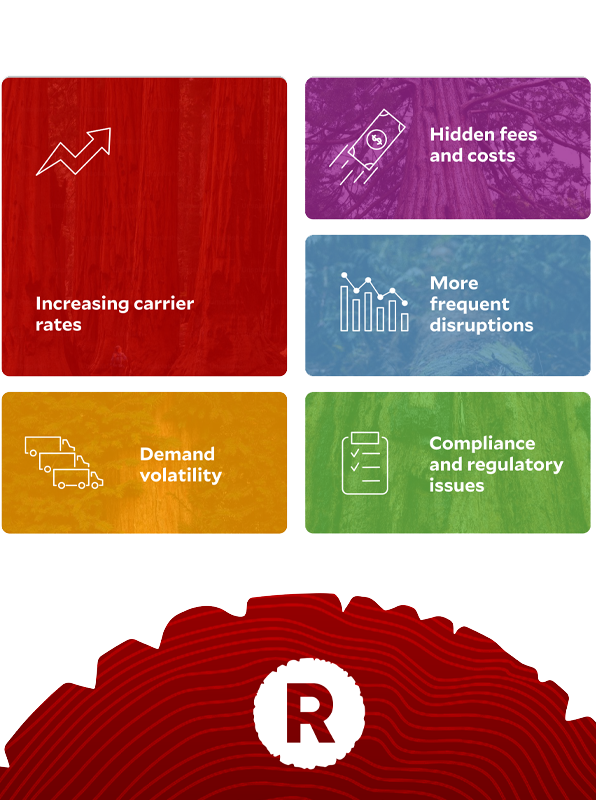 Increasing carrier rates

Hidden fees and costs

More frequent disruptions

Demand volatility

Compliance and regulatory issues

R