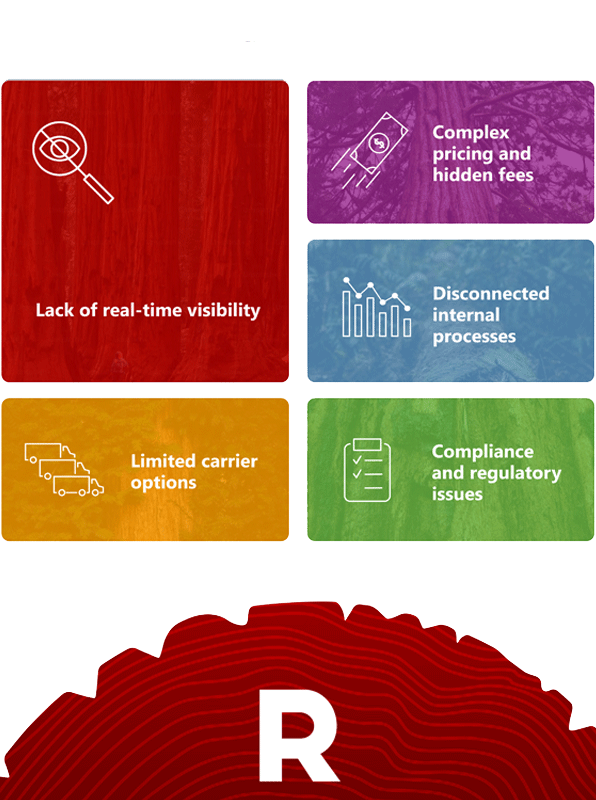 Lack of real-time visibility

Complex pricing and hidden fees

Disconnected internal processes

Limited carrier options

Compliance and regulatory issues

R