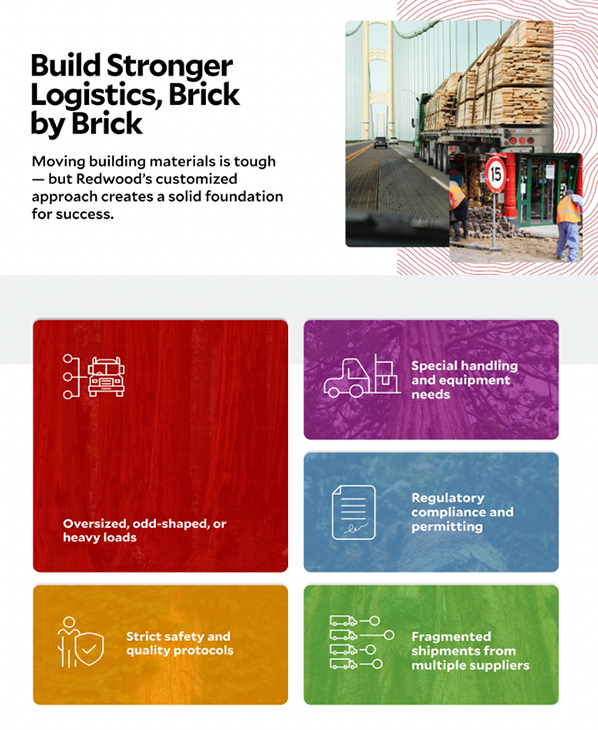 Build Stronger Logistics, Brick by Brick

Moving building materials is tough — but Redwood's customized approach creates a solid foundation for success.

15

Oversized, odd-shaped, or heavy loads

Special handling and equipment needs

Regulatory compliance and permitting

Strict safety and quality protocols

Fragmented shipments from multiple suppliers